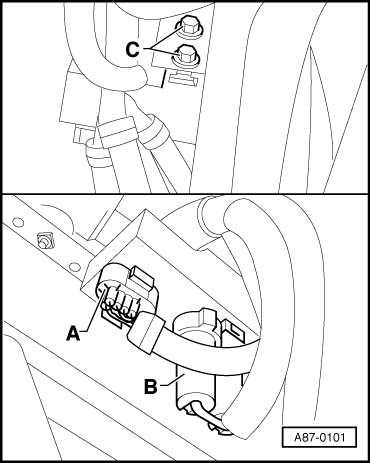 C

A

B

A87-0101