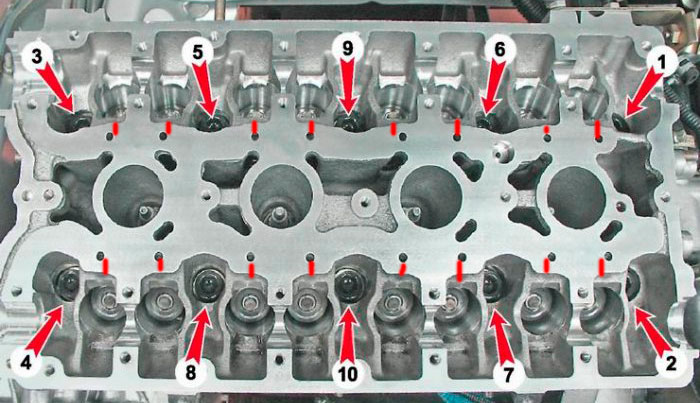 3
5
9
6
1
4
8
10
7
2