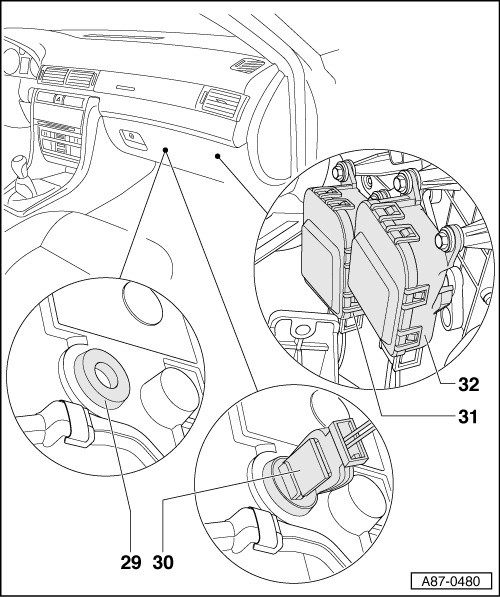 32
31
29 30
A87-0480