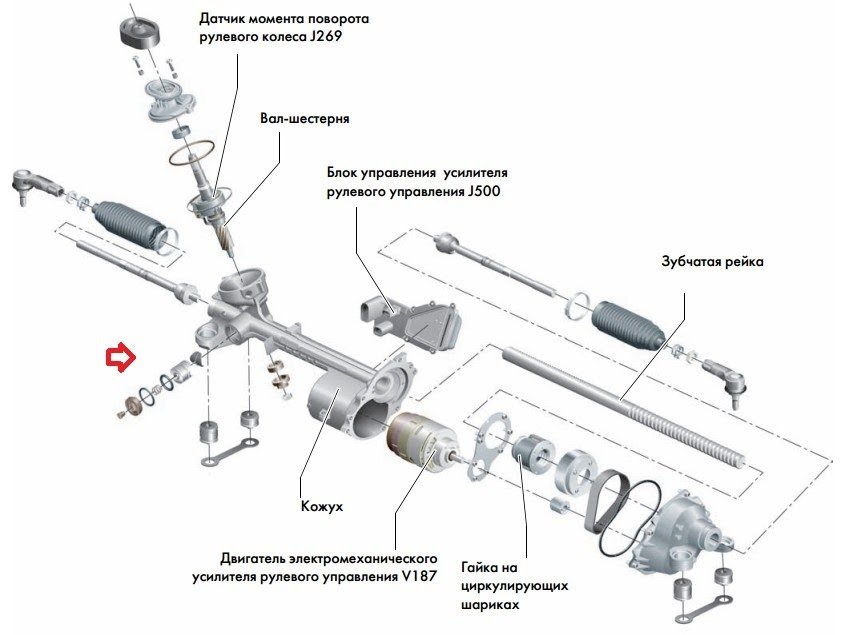 Датчик момента поворота рулевого колеса J269

Вал-шестерня

Блок управления усилителя рулевого управления J500

Зубчатая рейка

Кожух

Двигатель электромеханического усилителя рулевого управления V187

Гайка на циркулирующих шариках