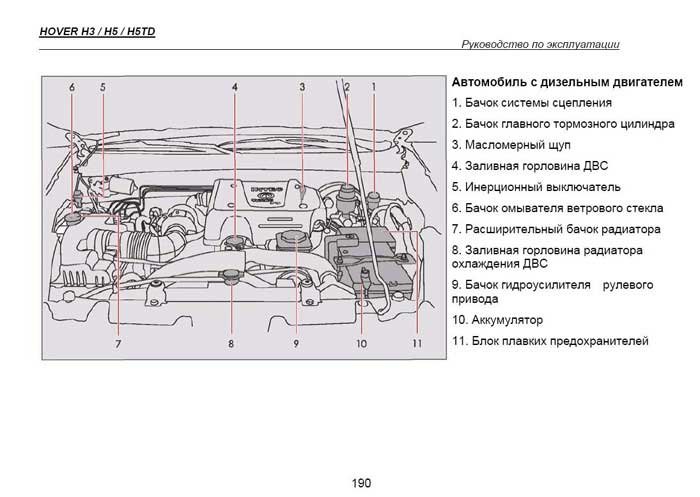 HOVER H3 / H5 / H5TD

Руководство по эксплуатации

6 5 4 3 2 1

7 8 9 10 11

Автомобиль с дизельным двигателем

1. Бачок системы сцепления

2. Бачок главного тормозного цилиндра

3. Масломерный щуп

4. Заливная горловина ДВС

5. Инерционный выключатель

6. Бачок омывателя ветрового стекла

7. Расширительный бачок радиатора

8. Заливная горловина радиатора охлаждения ДВС

9. Бачок гидроусилителя рулевого привода

10. Аккумулятор

11. Блок плавких предохранителей

190