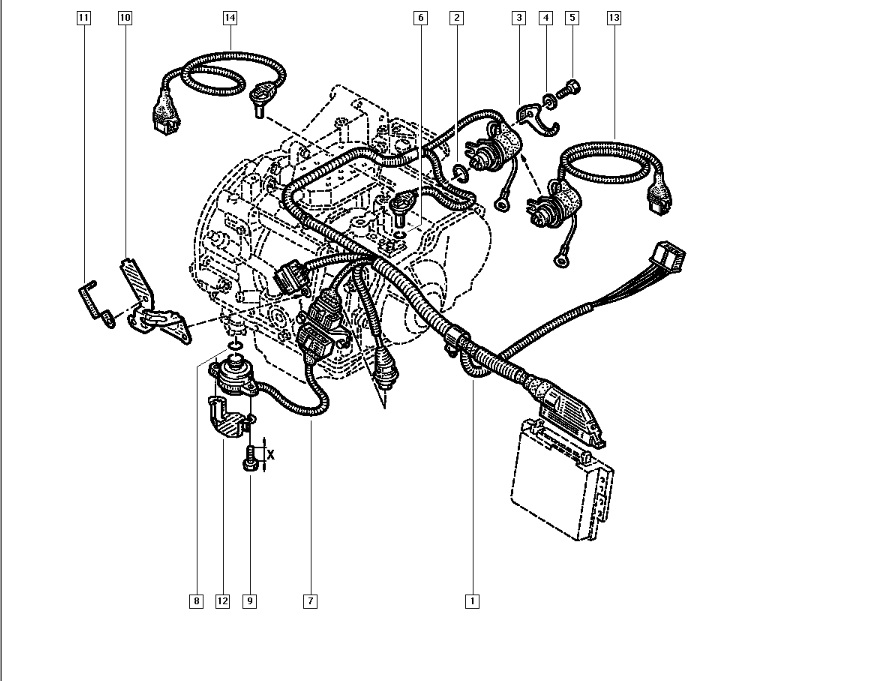 11
10
14
6
2
3
4
5
13
X
8
12
9
7
1