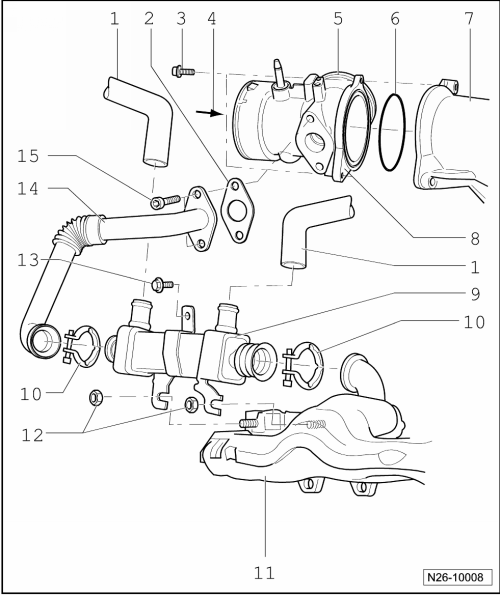 1 2 3 4 5 6 7

15

14

8

1

13

9

10

10

12

11

N26-10008