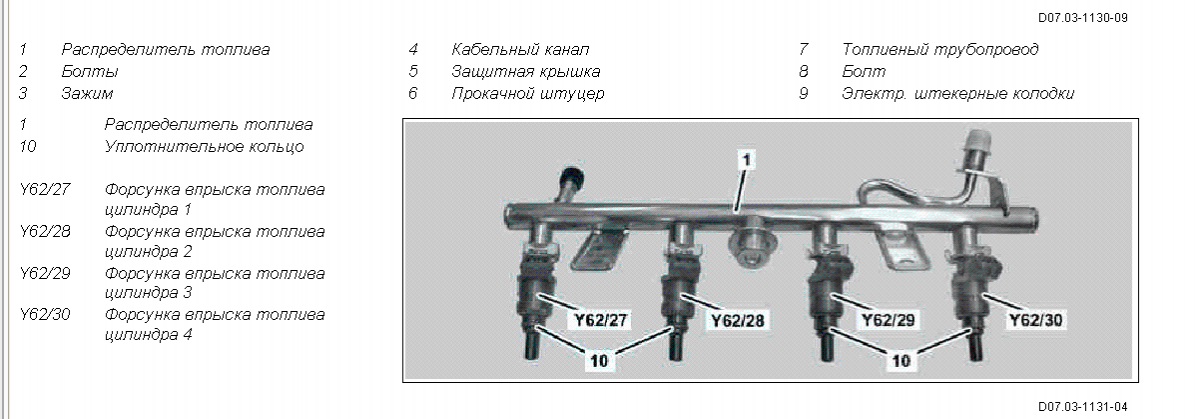 D07.03-1130-09

1 Распределитель топлива
2 Болты
3 Зажим

4 Кабельный канал
5 Защитная крышка
6 Прокачной штуцер

7 Топливный трубопровод
8 Болт
9 Электр. штекерные колодки

1 Распределитель топлива
10 Уплотнительное кольцо

Y62/27 Форсунка впрыска топлива цилиндра 1
Y62/28 Форсунка впрыска топлива цилиндра 2
Y62/29 Форсунка впрыска топлива цилиндра 3
Y62/30 Форсунка впрыска топлива цилиндра 4

1
Y62/27
Y62/28
Y62/29
Y62/30
10
10

D07.03-1131-04