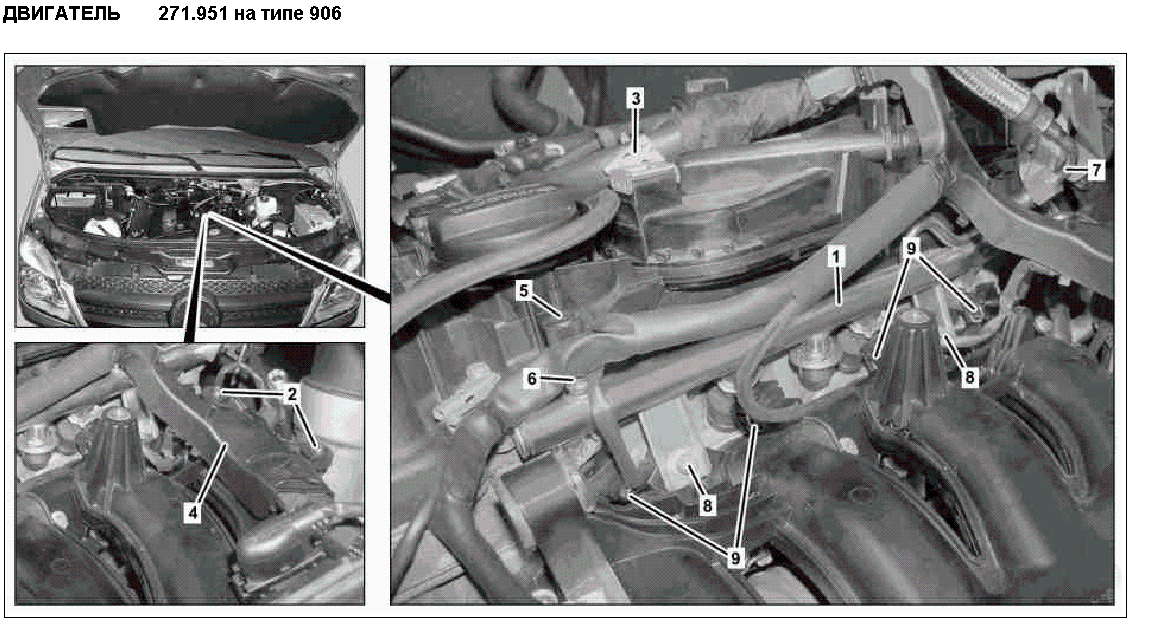 ДВИГАТЕЛЬ 271.951 на типе 906

3
7
1
9
5
6
8
2
4
8
9