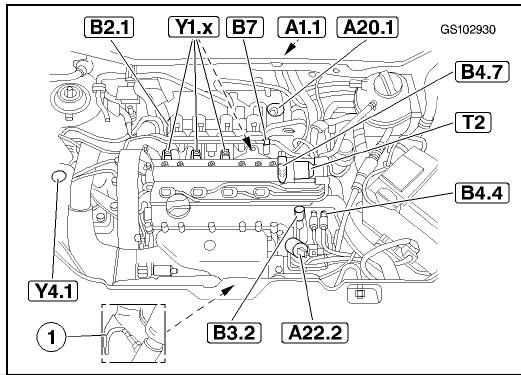 B2.1
Y1.x
B7
A1.1
A20.1
GS102930
B4.7
T2
B4.4
Y4.1
1
B3.2
A22.2