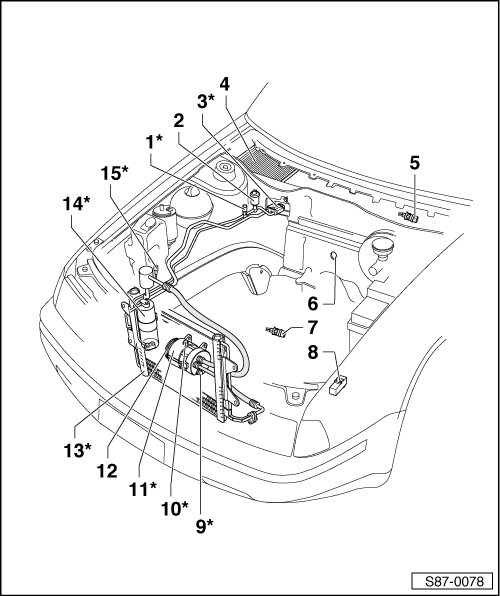 4
3*
2
1*
15*
14*
5
6
7
8
13*
12
11*
10*
9*
S87-0078