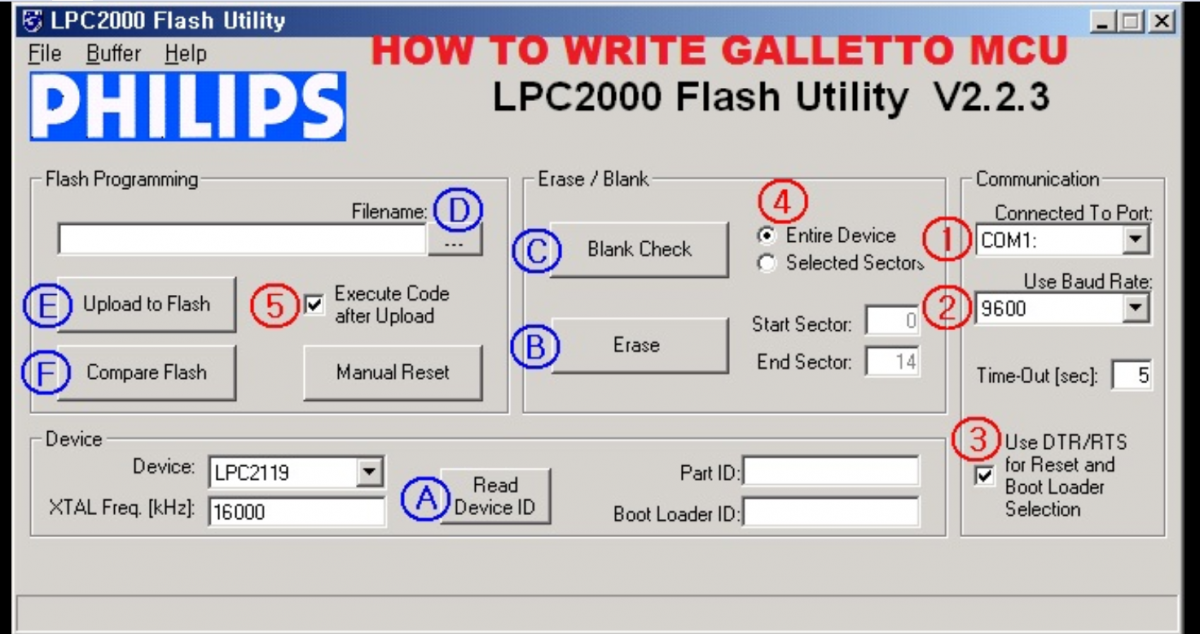 LPC2000 Flash Utility

File Buffer Help

HOW TO WRITE GALLETTO MCU

PHILIPS

LPC2000 Flash Utility V2.2.3

Flash Programming

Filename: D

...

E Upload to Flash

5 Execute Code after Upload

F Compare Flash

Manual Reset

Erase / Blank

C Blank Check

4

Entire Device

Selected Sectors

B Erase

Start Sector: 0

End Sector: 14

Communication

Connected To Port:

1 COM1:

Use Baud Rate:

2 9600

Time-Out [sec]: 5

3 Use DTR/RTS for Reset and Boot Loader Selection

Device

Device: LPC2119

XTAL Freq. [kHz]: 16000

A Read Device ID

Part ID:

Boot Loader ID: