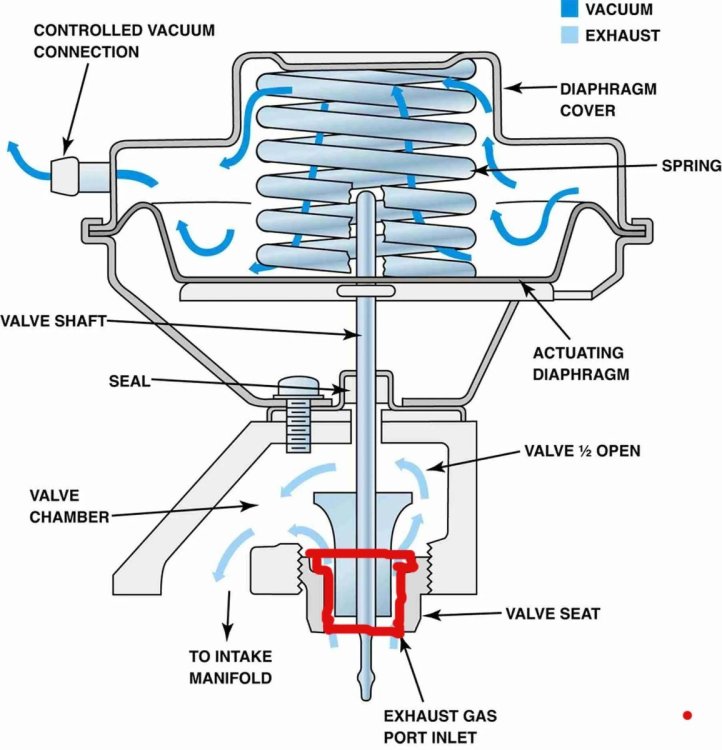 VACUUM
EXHAUST

CONTROLLED VACUUM CONNECTION

DIAPHRAGM COVER

SPRING

VALVE SHAFT

ACTUATING DIAPHRAGM

SEAL

VALVE ½ OPEN

VALVE CHAMBER

VALVE SEAT

TO INTAKE MANIFOLD

EXHAUST GAS PORT INLET